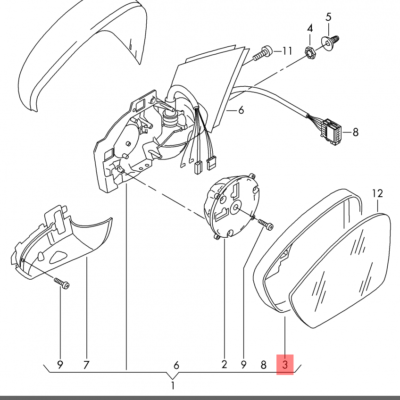 5
4
11
6
8
12
9
7
6
2
9
8
3
1