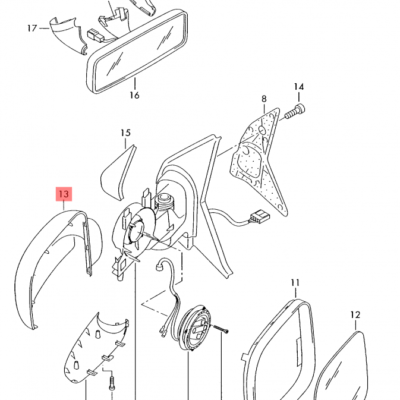 17
16
14
8
15
13
11
12