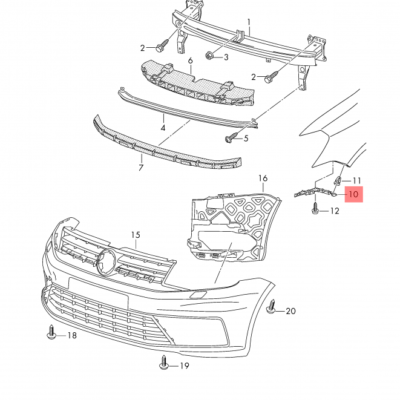 1
2
3
6
2
4
5
7
16
11
10
12
15
20
18
19