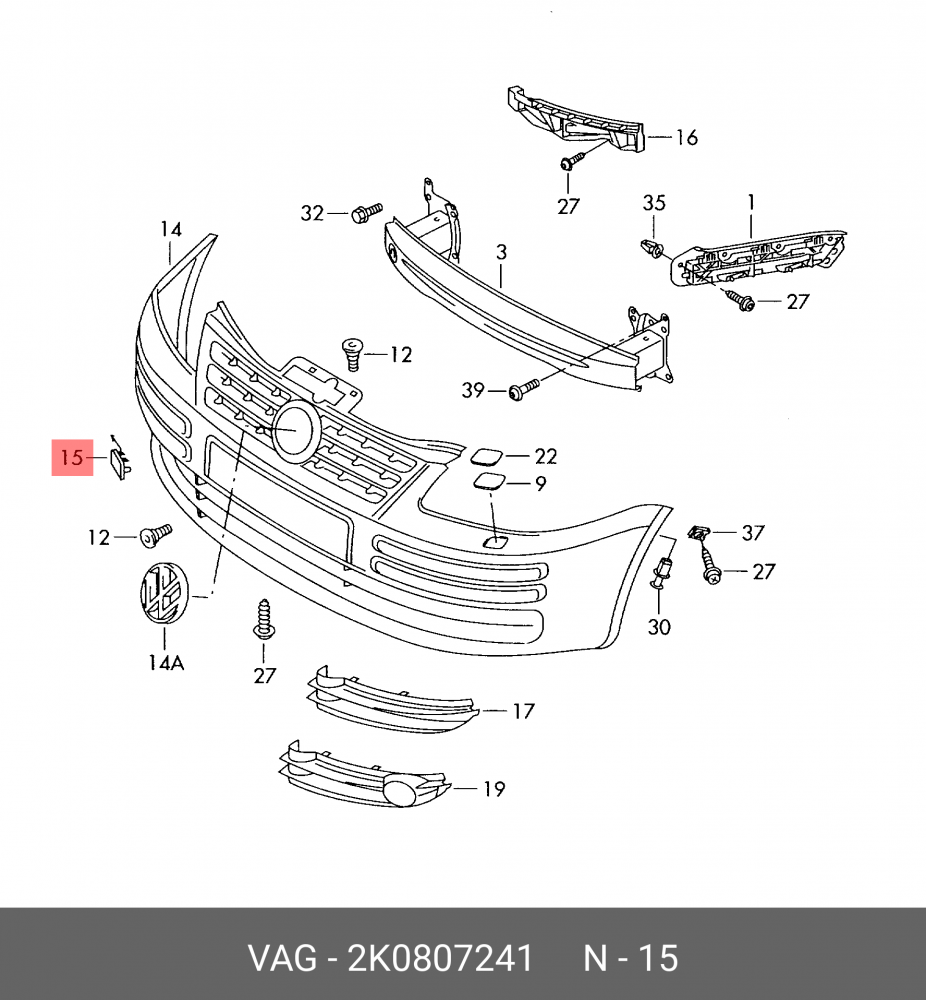 16
27
32
35
1
14
3
27
12
39
15
22
9
12
37
27
30
14A
27
17
19

VAG - 2K0807241 N - 15