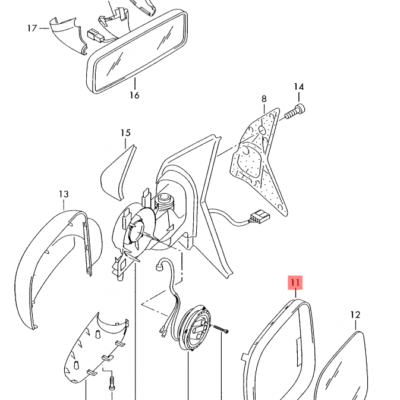 17
16
14
8
15
13
11
12