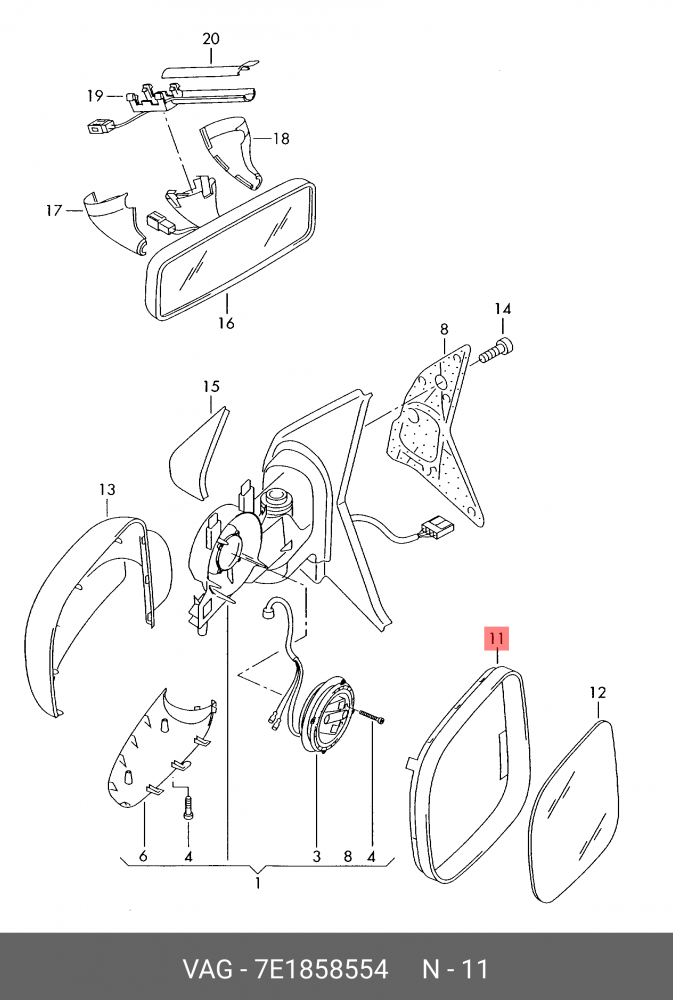 20
19
18
17
16
14
8
15
13
11
12
6
4
3
8
4
1
VAG - 7E1858554 N - 11