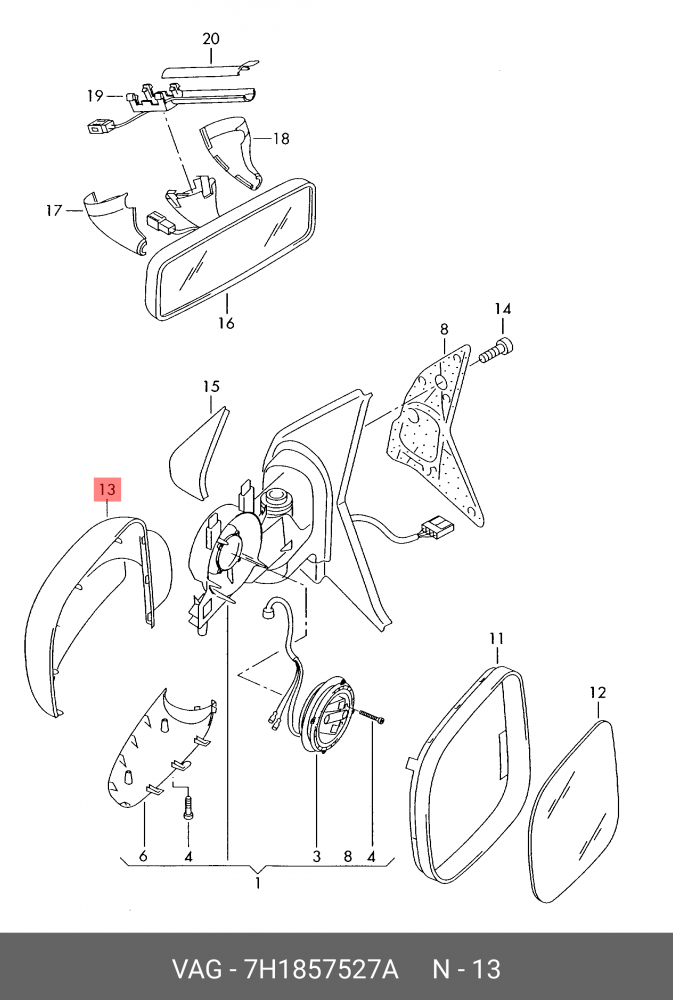 20
19
18
17
16
14
8
15
13
11
12
6
4
3
8
4
1

VAG - 7H1857527A N - 13