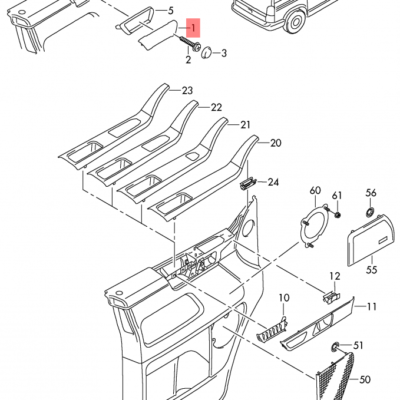 5
1
2
3
23
22
21
20
24
60
61
56
55
12
10
11
51
50