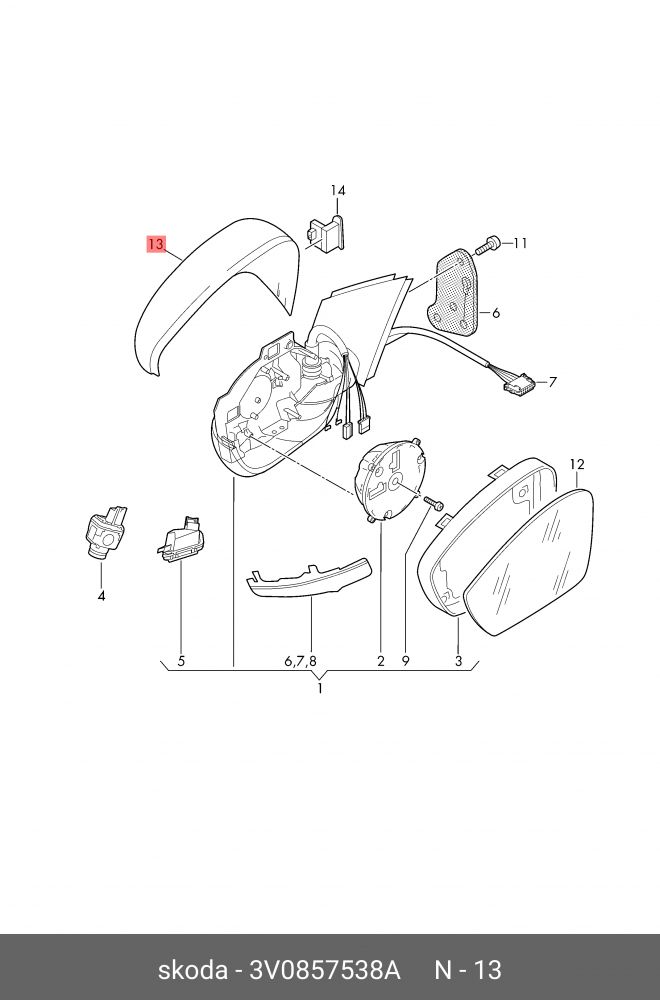 14
13
11
6
7
12
4
5
6,7,8
2
9
3
1

skoda - 3V0857538A N - 13