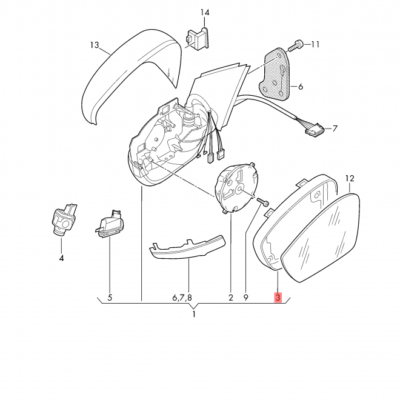 14
13
11
6
7
12
4
5
6,7,8
2
9
3
1