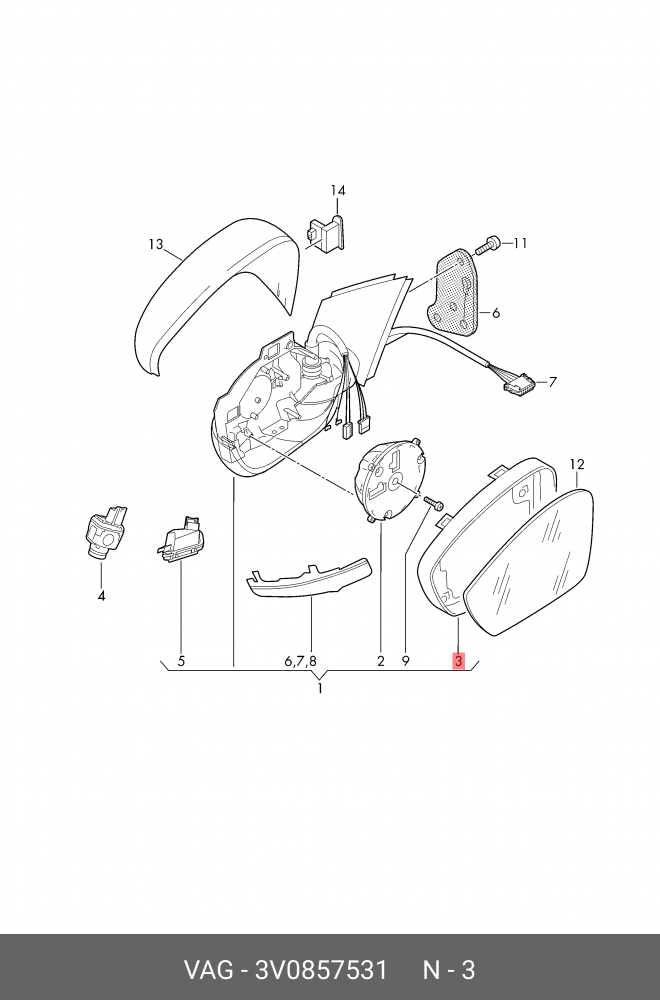 14
13
11
6
7
12
4
5
6,7,8
2
9
3
1

VAG - 3V0857531 N - 3