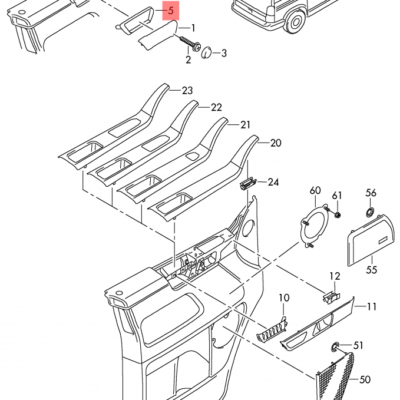 5
1
2
3
23
22
21
20
24
60
61
56
55
12
10
11
51
50