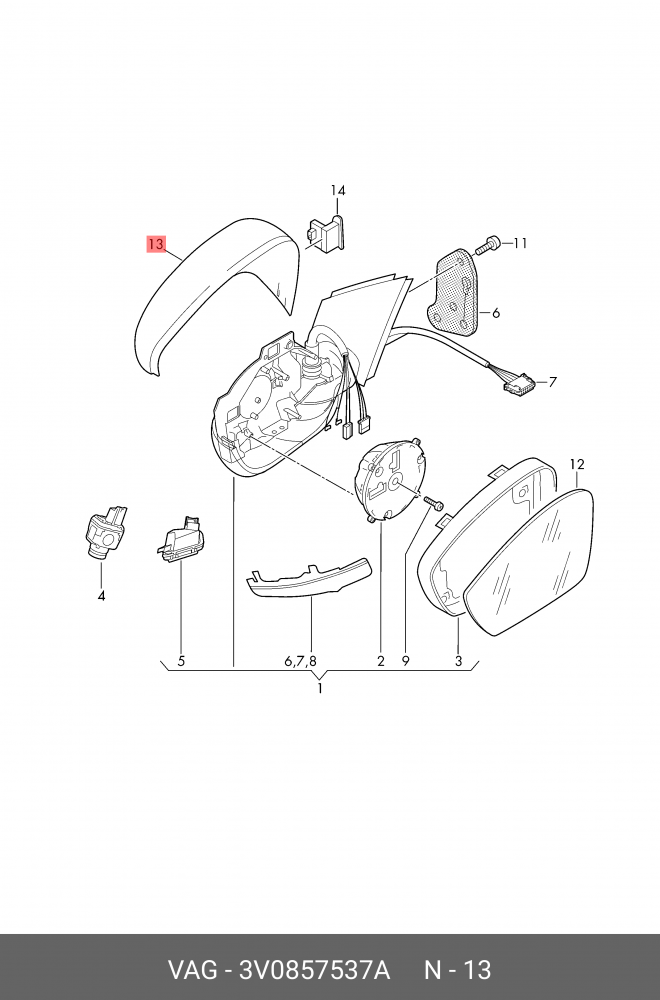 14
13
11
6
7
12
4
5
6,7,8
2
9
3
1

VAG - 3V0857537A N - 13