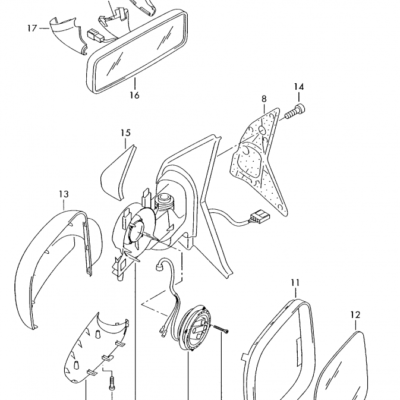 17
16
14
8
15
13
11
12