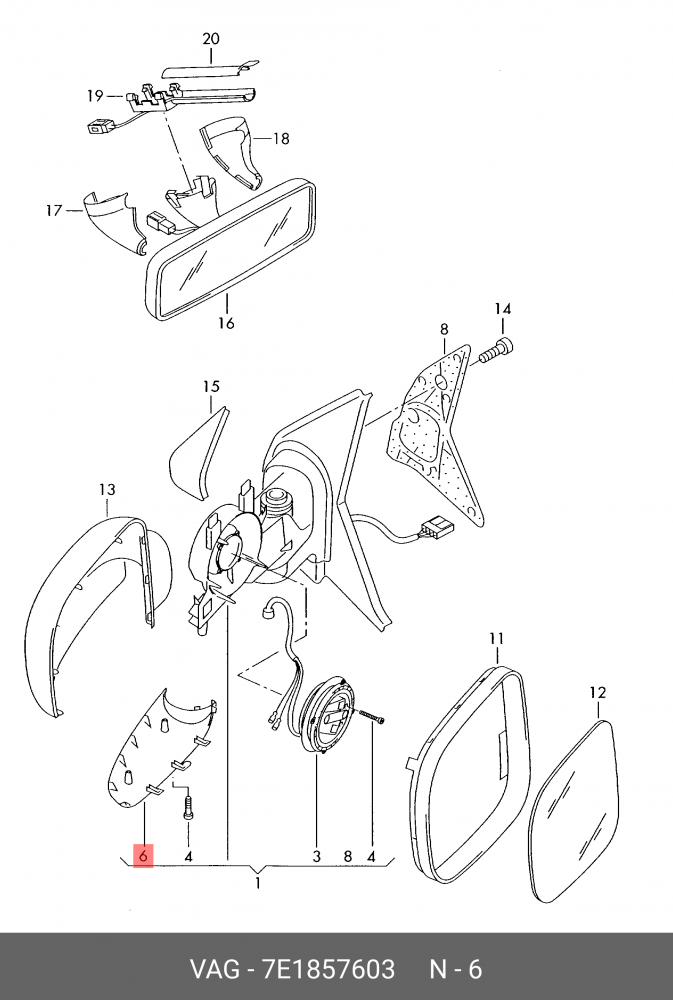 20
19
18
17
16
14
8
15
13
11
12
6
4
3
8
4
1

VAG - 7E1857603 N - 6