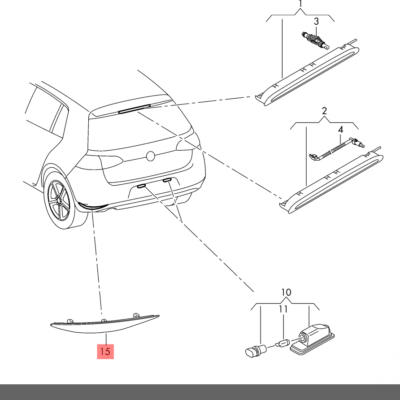 1
3
2
4
10
11
15