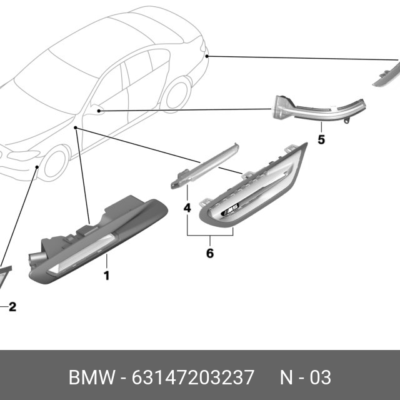 5

4

6

1

2

BMW - 63147203237 N - 03