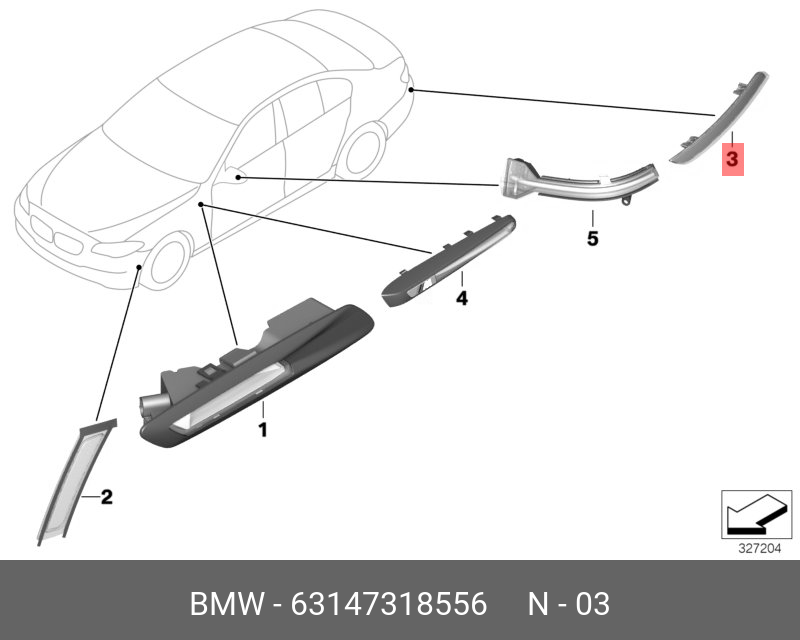 3

5

4

1

2

327204

BMW - 63147318556 N - 03