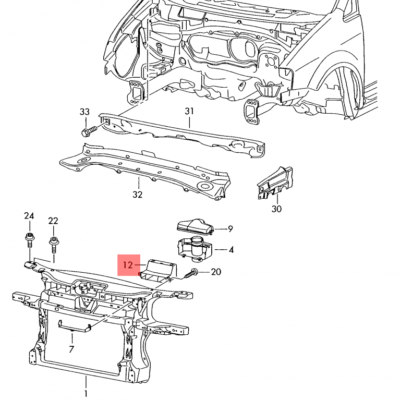 33
31
32
30
24
22
9
4
12
20
7
1