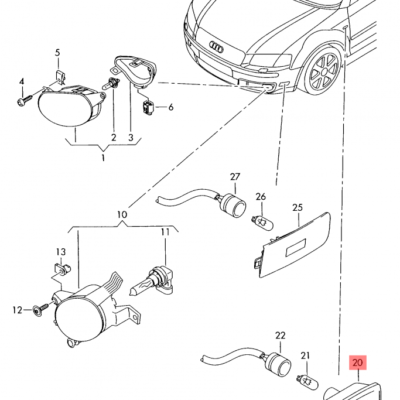 5
4
6
2
3
1
27
26
25
10
11
13
12
22
21
20