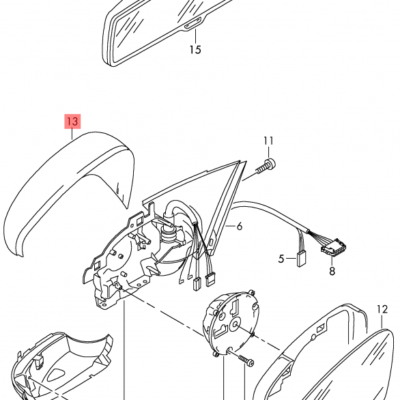 15
13
11
6
5
8
12