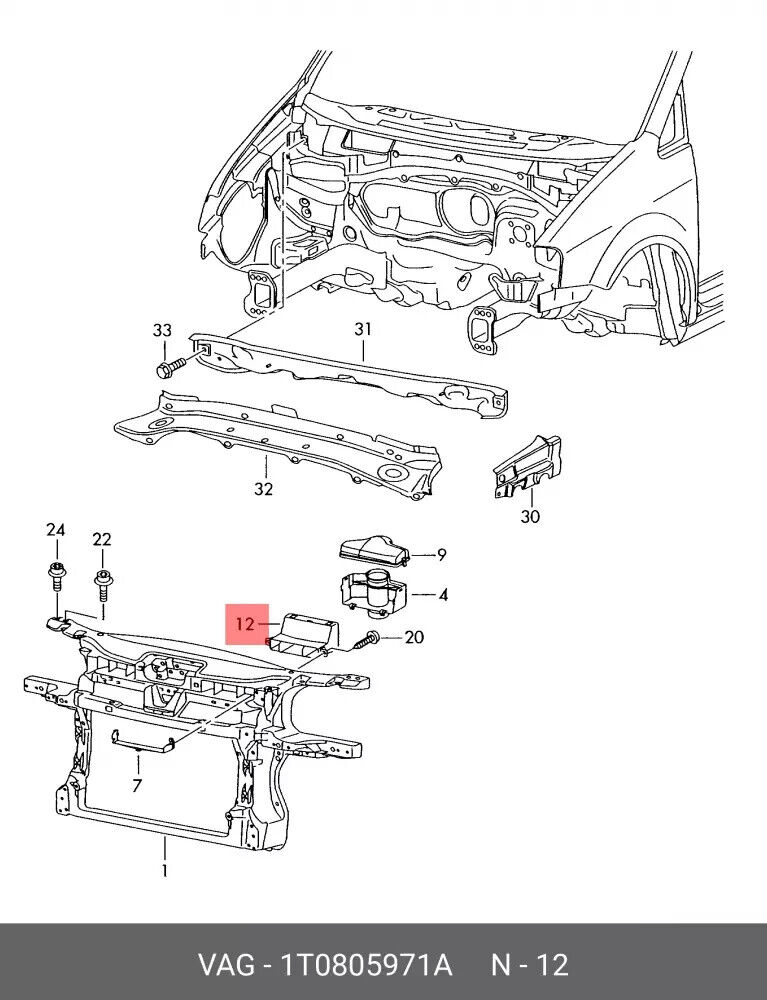 33
31
32
30
24
22
9
4
12
20
7
1

VAG - 1T0805971A N - 12