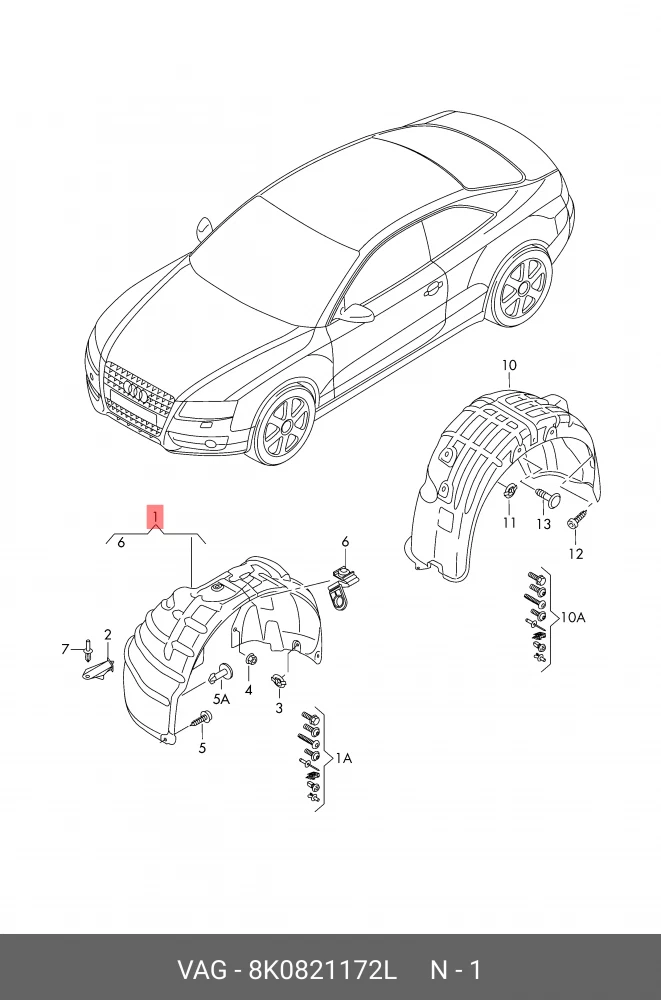 10
11
13
12
10A
1
6
6
7
2
5A
4
3
5
1A
VAG - 8K0821172L N - 1